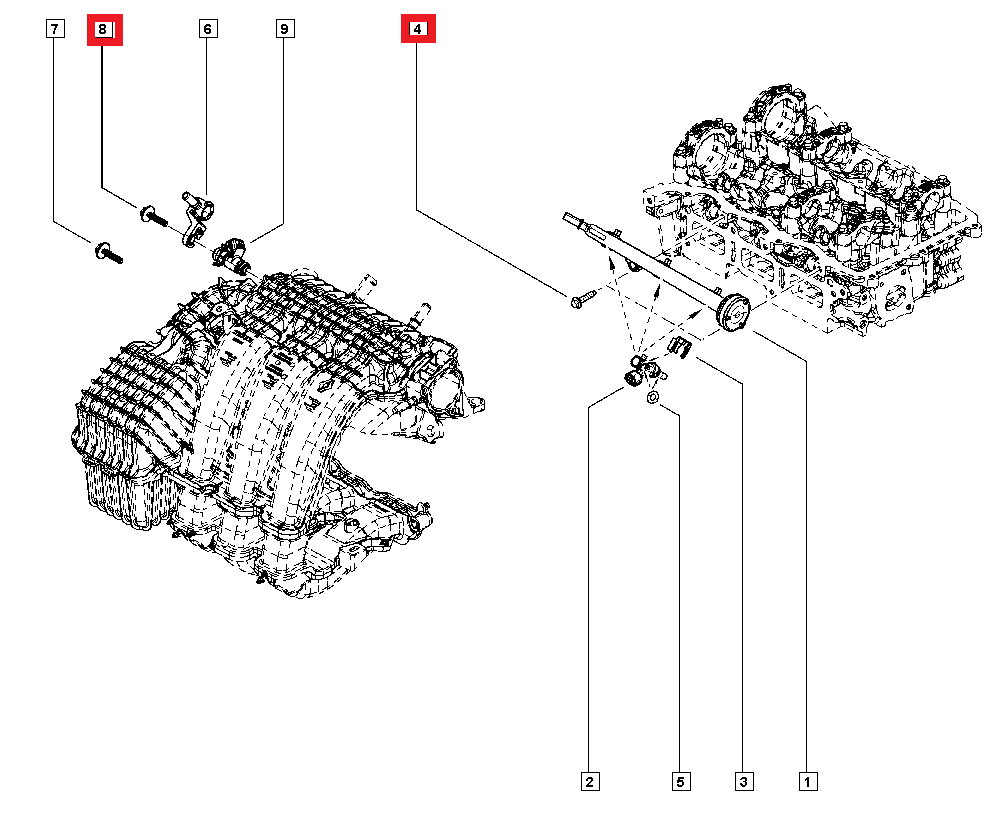 7
8
6
9
4
2
5
3
1